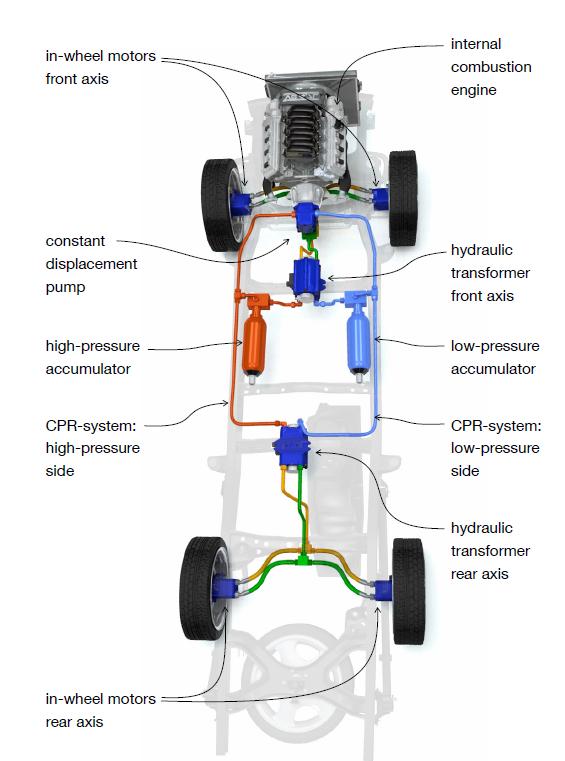 in-wheel motors front axis

internal combustion engine

constant displacement pump

hydraulic transformer front axis

high-pressure accumulator

low-pressure accumulator

CPR-system: high-pressure side

CPR-system: low-pressure side

hydraulic transformer rear axis

in-wheel motors rear axis