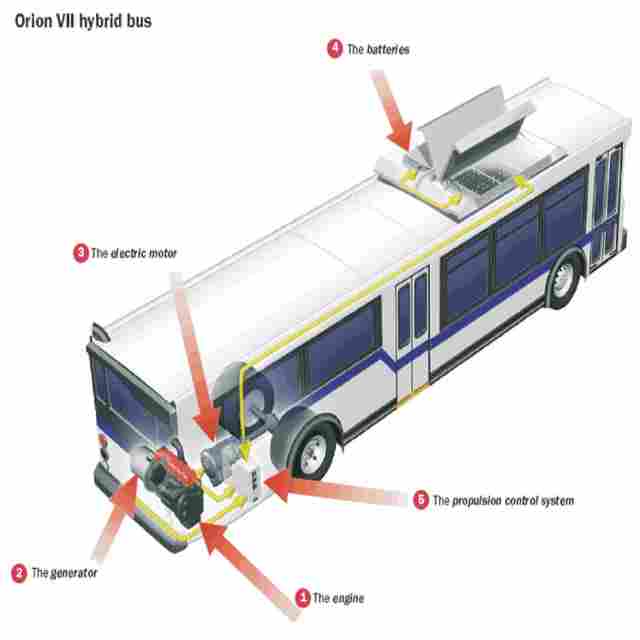 Orion VII hybrid bus

4 The batteries

3 The electric motor

5 The propulsion control system

2 The generator

1 The engine