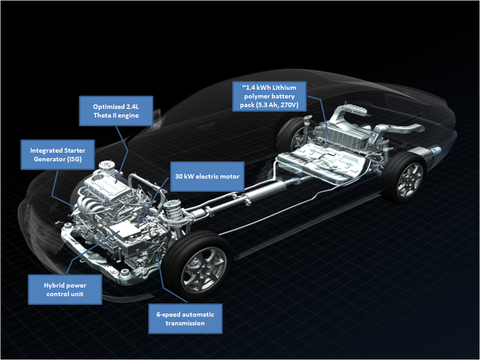 ~1.4 kWh Lithium polymer battery pack (5.3 Ah, 270V)

Optimized 2.4L Theta II engine

Integrated Starter Generator (ISG)

30 kW electric motor

Hybrid power control unit

6-speed automatic transmission